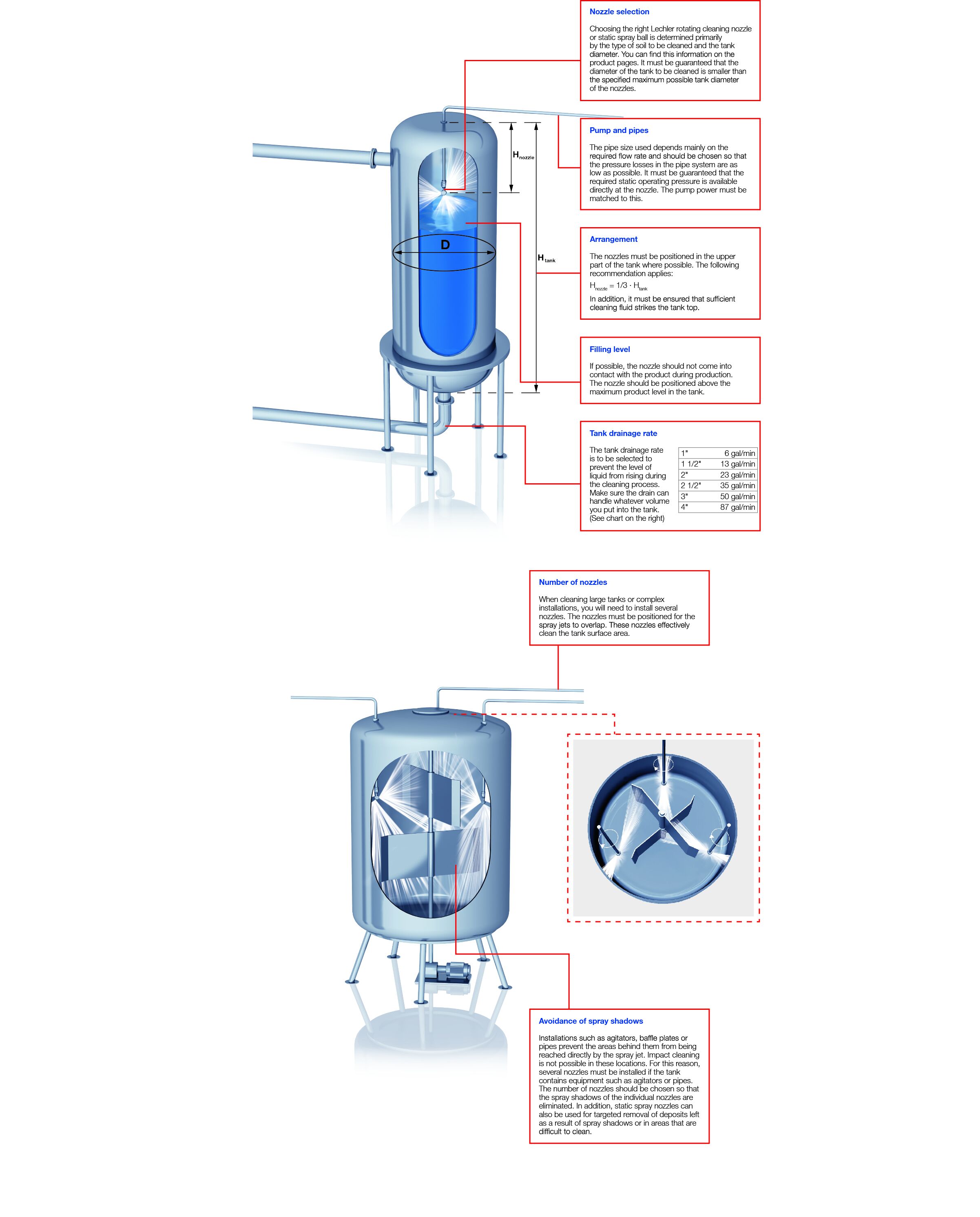 Nozzle selection

Choosing the right Lechler rotating cleaning nozzle or static spray ball is determined primarily by the type of soil to be cleaned and the tank diameter. You can find this information on the product pages. It must be guaranteed that the diameter of the tank to be cleaned is smaller than the specified maximum possible tank diameter of the nozzles.

$H_{nozzle}$

D

$H_{tank}$

Pump and pipes

The pipe size used depends mainly on the required flow rate and should be chosen so that the pressure losses in the pipe system are as low as possible. It must be guaranteed that the required static operating pressure is available directly at the nozzle. The pump power must be matched to this.

Arrangement

The nozzles must be positioned in the upper part of the tank where possible. The following recommendation applies:

$H_{nozzle} = 1/3 \cdot H_{tank}$

In addition, it must be ensured that sufficient cleaning fluid strikes the tank top.

Filling level

If possible, the nozzle should not come into contact with the product during production. The nozzle should be positioned above the maximum product level in the tank.

Tank drainage rate

The tank drainage rate is to be selected to prevent the level of liquid from rising during the cleaning process. Make sure the drain can handle whatever volume you put into the tank. (See chart on the right)

| 1" | 6 gal/min |
|---|---|
| 1 1/2" | 13 gal/min |
| 2" | 23 gal/min |
| 2 1/2" | 35 gal/min |
| 3" | 50 gal/min |
| 4" | 87 gal/min |

Number of nozzles

When cleaning large tanks or complex installations, you will need to install several nozzles. The nozzles must be positioned for the spray jets to overlap. These nozzles effectively clean the tank surface area.

Avoidance of spray shadows

Installations such as agitators, baffle plates or pipes prevent the areas behind them from being reached directly by the spray jet. Impact cleaning is not possible in these locations. For this reason, several nozzles must be installed if the tank contains equipment such as agitators or pipes. The number of nozzles should be chosen so that the spray shadows of the individual nozzles are eliminated. In addition, static spray nozzles can also be used for targeted removal of deposits left as a result of spray shadows or in areas that are difficult to clean.